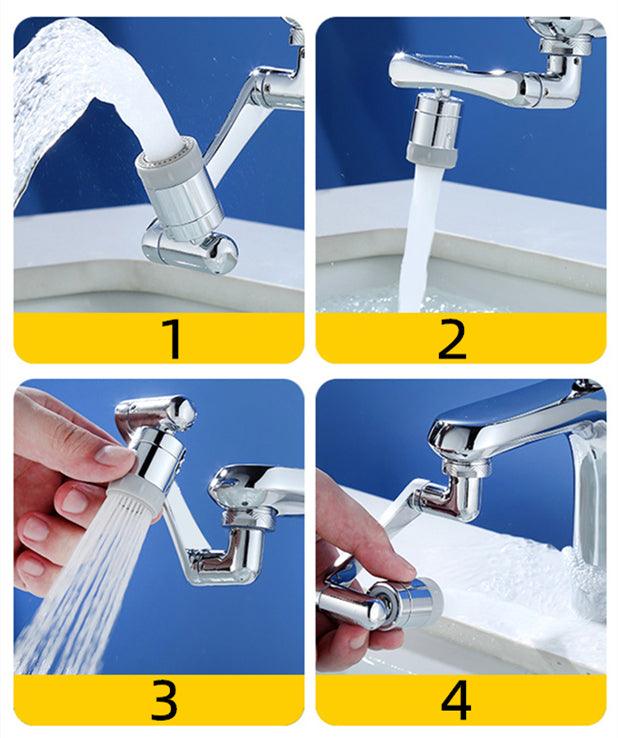 1

2

3

4