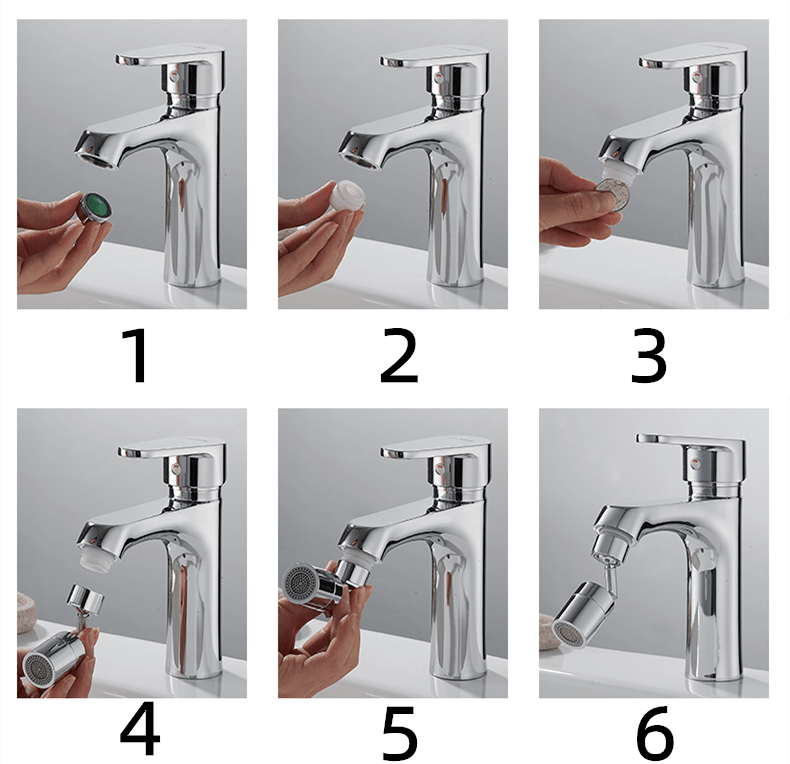 1

2

3

4

5

6