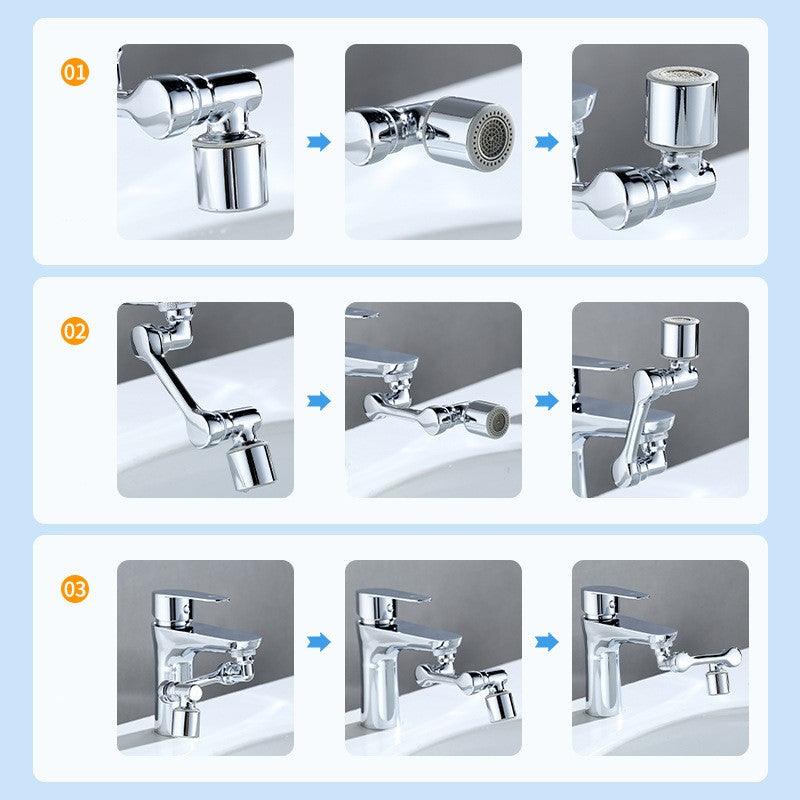 01

02

03