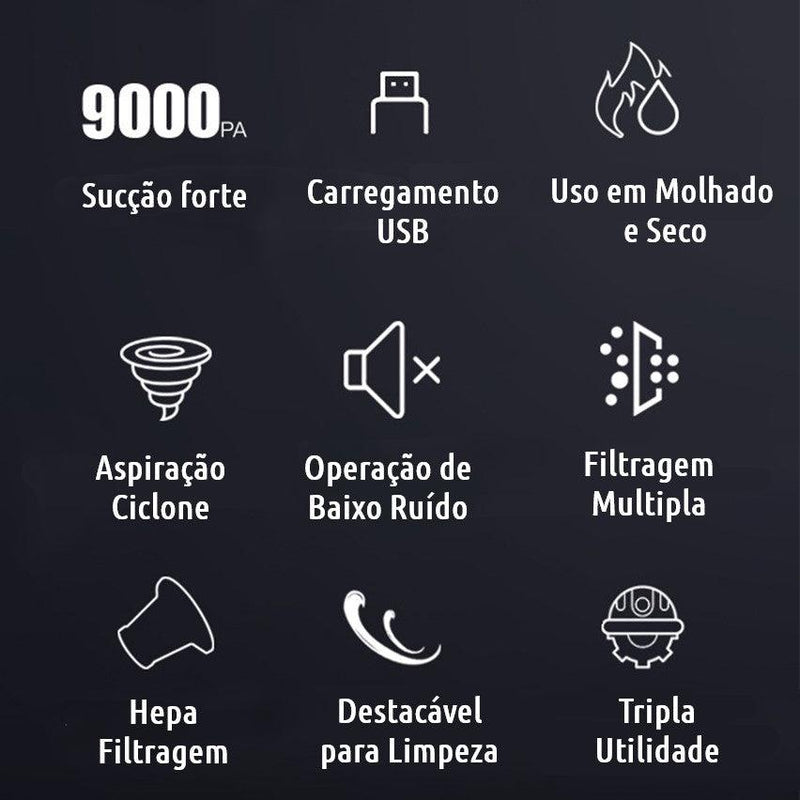 9000PA

Sucção forte

Carregamento USB

Uso em Molhado e Seco

Aspiração Ciclone

Operação de Baixo Ruído

Filtragem Multipla

Hepa Filtragem

Destacável para Limpeza

Tripla Utilidade